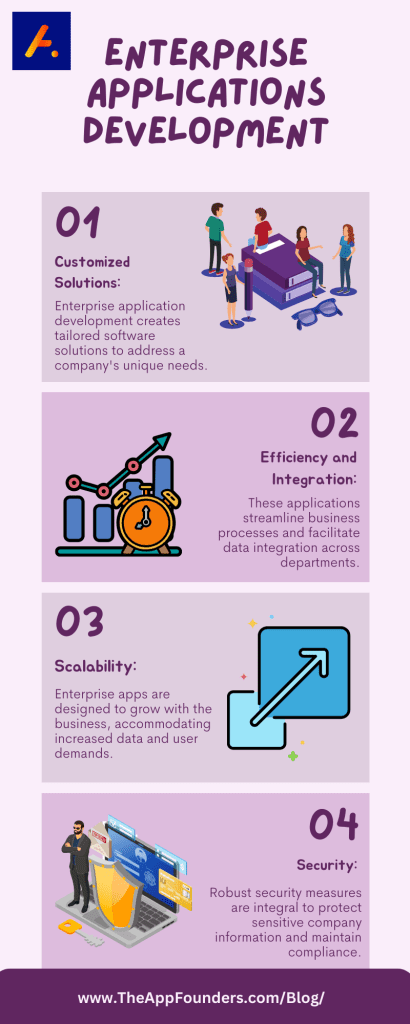 ENTERPRISE APPLICATIONS DEVELOPMENT

01

Customized Solutions:

Enterprise application development creates tailored software solutions to address a company's unique needs.

02

Efficiency and Integration:

These applications streamline business processes and facilitate data integration across departments.

03

Scalability:

Enterprise apps are designed to grow with the business, accommodating increased data and user demands.

04

Security:

Robust security measures are integral to protect sensitive company information and maintain compliance.

www.TheAppFounders.com/Blog/